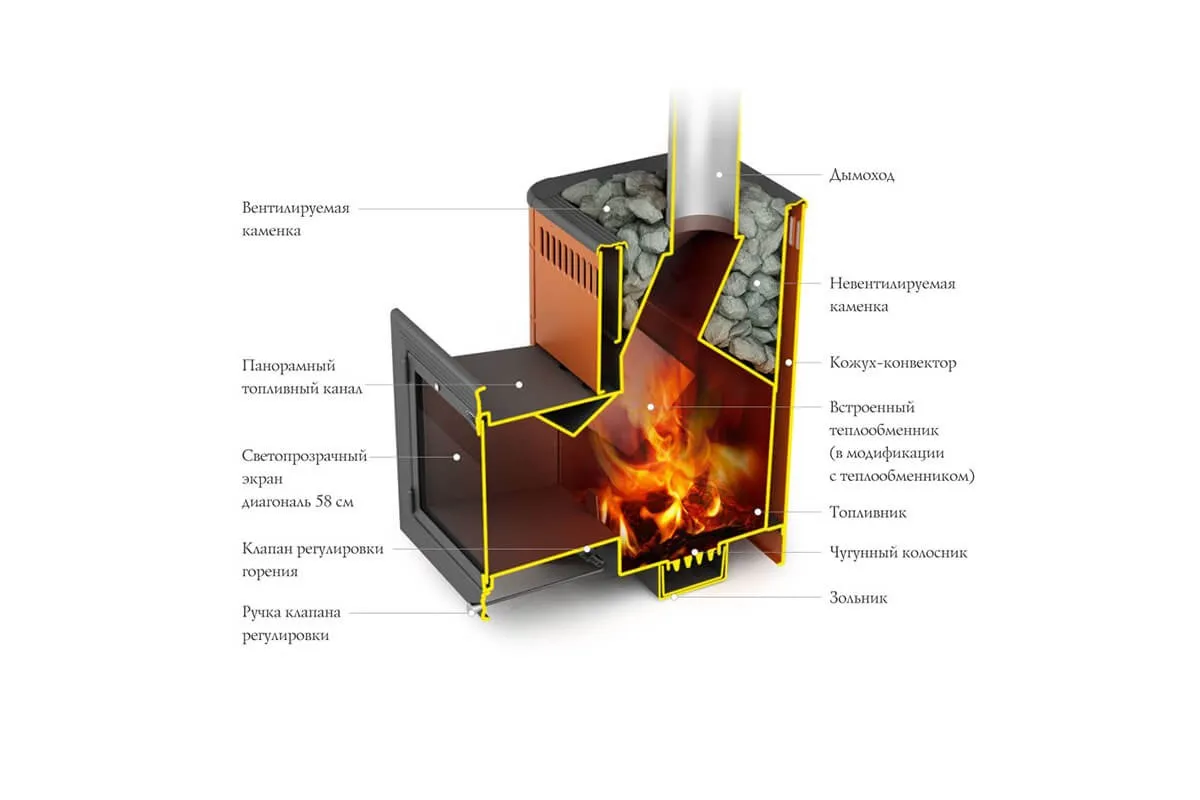 Вентилируемая каменка

Панорамный топливный канал

Светопрозрачный экран диагональ 58 см

Клапан регулировки горения

Ручка клапана регулировки

Дымоход

Невентилируемая каменка

Кожух-конвектор

Встроенный теплообменник (в модификации с теплообменником)

Топливник

Чугунный колосник

Зольник