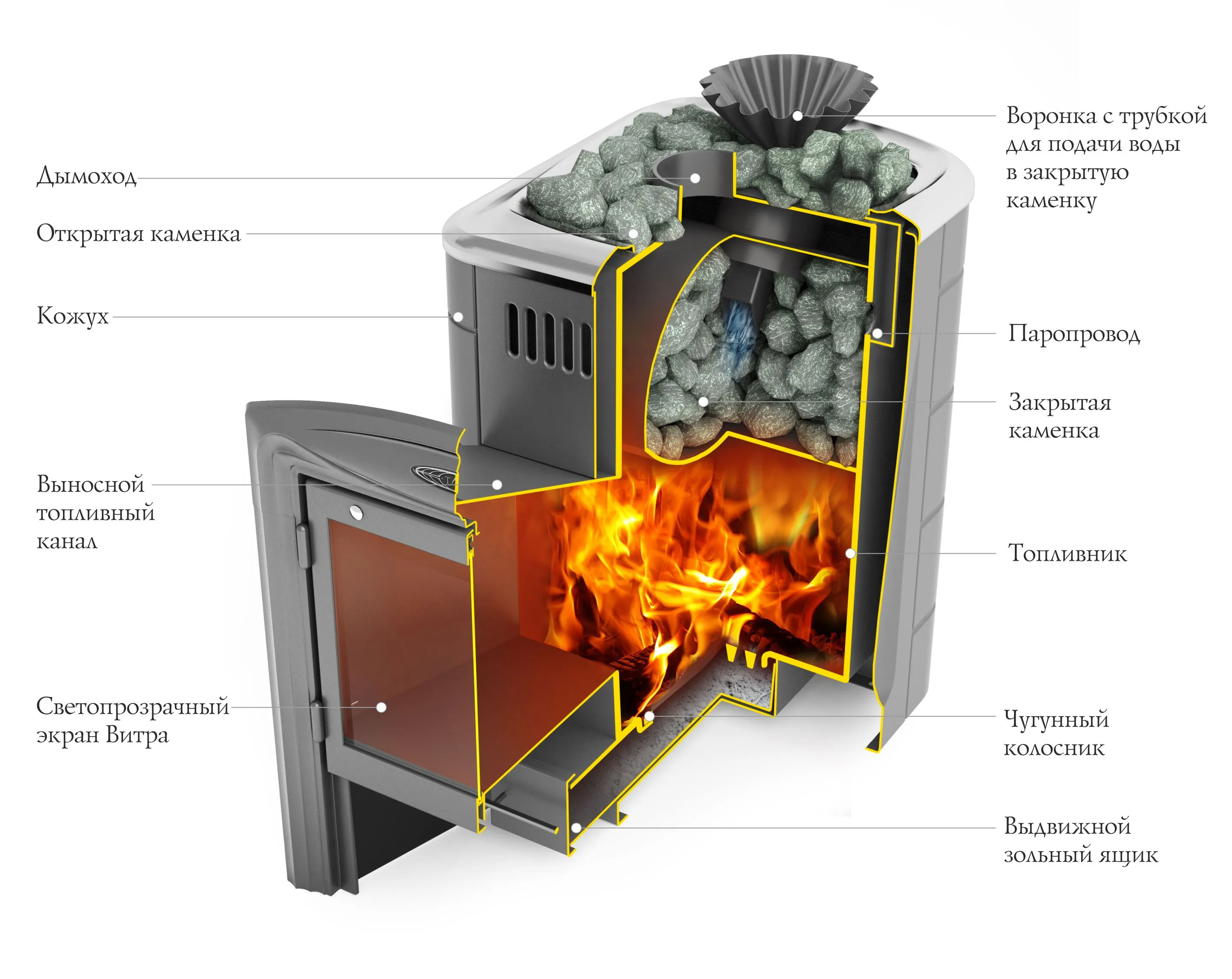 Дымоход

Открытая каменка

Кожух

Выносной топливный канал

Светопрозрачный экран Витра

Воронка с трубкой для подачи воды в закрытую каменку

Паропровод

Закрытая каменка

Топливник

Чугунный колосник

Выдвижной зольный ящик